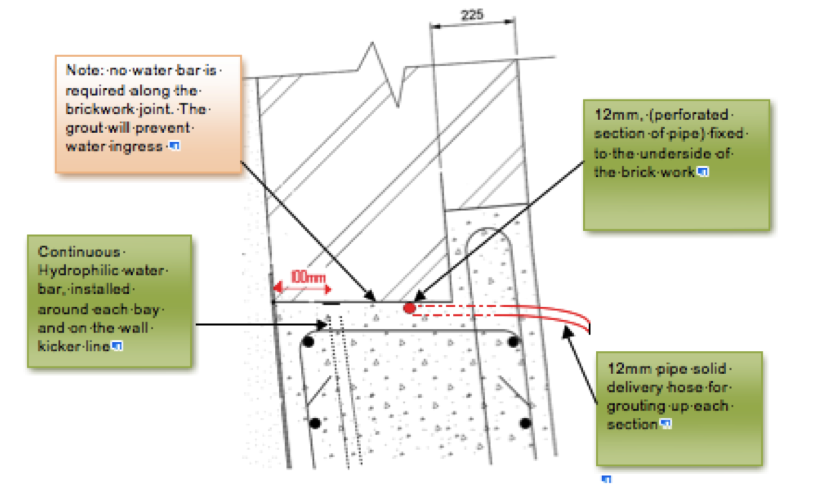 225

Note: no water bar is required along the brickwork joint. The grout will prevent water ingress

12mm, (perforated section of pipe) fixed to the underside of the brick work

Continuous Hydrophilic water bar, installed around each bay and on the wall kicker line

100mm

12mm pipe solid delivery hose for grouting up each section