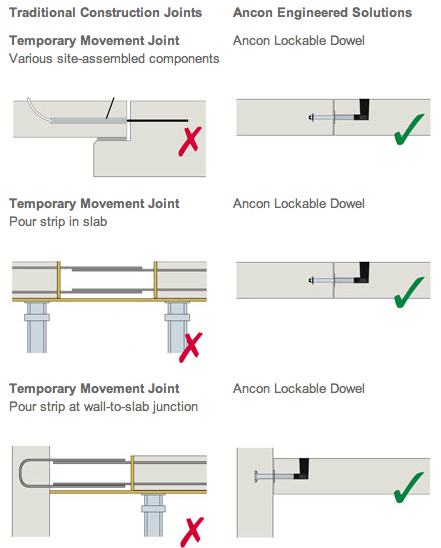 Traditional Construction Joints

Temporary Movement Joint
Various site-assembled components

Temporary Movement Joint
Pour strip in slab

Temporary Movement Joint
Pour strip at wall-to-slab junction

Ancon Engineered Solutions

Ancon Lockable Dowel

Ancon Lockable Dowel

Ancon Lockable Dowel