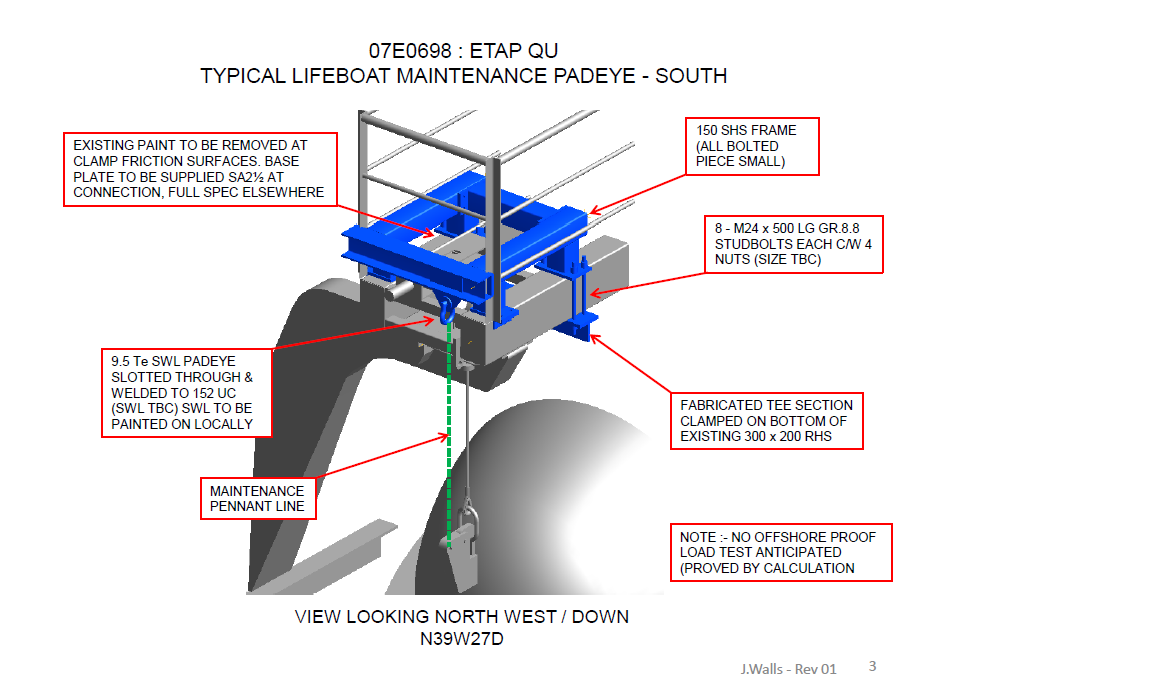 07E0698 : ETAP QU
TYPICAL LIFEBOAT MAINTENANCE PADEYE - SOUTH

EXISTING PAINT TO BE REMOVED AT CLAMP FRICTION SURFACES. BASE PLATE TO BE SUPPLIED SA2½ AT CONNECTION, FULL SPEC ELSEWHERE

150 SHS FRAME (ALL BOLTED PIECE SMALL)

8 - M24 x 500 LG GR.8.8 STUDBOLTS EACH C/W 4 NUTS (SIZE TBC)

9.5 Te SWL PADEYE SLOTTED THROUGH & WELDED TO 152 UC (SWL TBC) SWL TO BE PAINTED ON LOCALLY

FABRICATED TEE SECTION CLAMPED ON BOTTOM OF EXISTING 300 x 200 RHS

MAINTENANCE PENNANT LINE

NOTE :- NO OFFSHORE PROOF LOAD TEST ANTICIPATED (PROVED BY CALCULATION

VIEW LOOKING NORTH WEST / DOWN
N39W27D

J.Walls - Rev 01 3