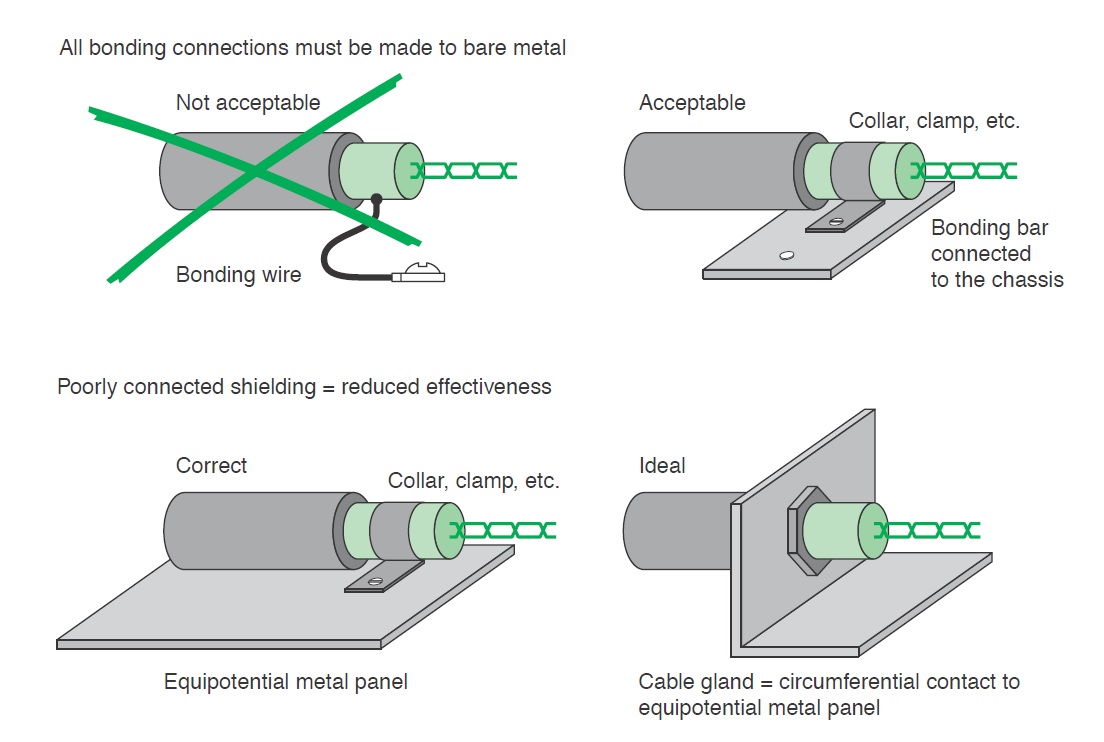 All bonding connections must be made to bare metal

Not acceptable

Bonding wire

Acceptable

Collar, clamp, etc.

Bonding bar connected to the chassis

Poorly connected shielding = reduced effectiveness

Correct

Collar, clamp, etc.

Equipotential metal panel

Ideal

Cable gland = circumferential contact to equipotential metal panel