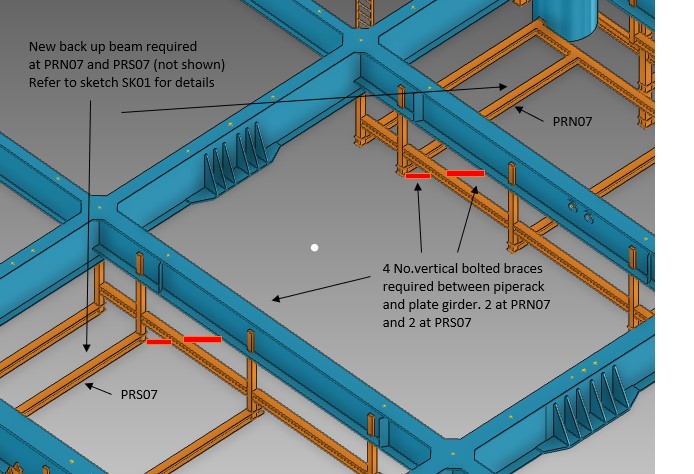 New back up beam required at PRN07 and PRS07 (not shown) Refer to sketch SK01 for details

PRN07

4 No.vertical bolted braces required between piperack and plate girder. 2 at PRN07 and 2 at PRS07

PRS07