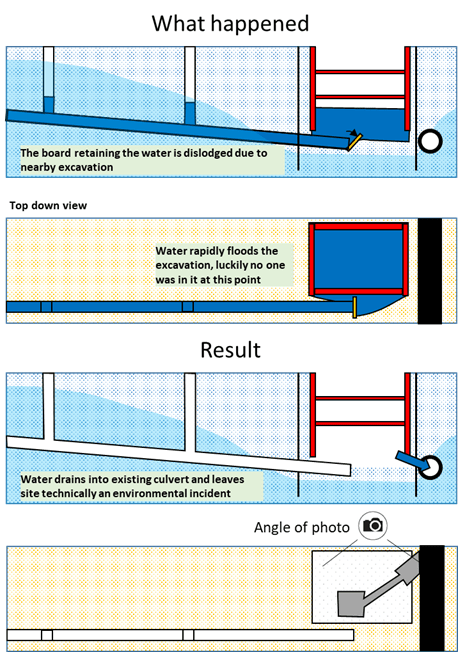 What happened

The board retaining the water is dislodged due to nearby excavation

Top down view

Water rapidly floods the excavation, luckily no one was in it at this point

Result

Water drains into existing culvert and leaves site technically an environmental incident

Angle of photo