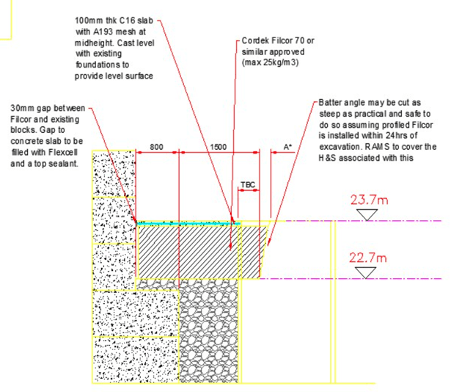 100mm thk C16 slab with A193 mesh at midheight. Cast level with existing foundations to provide level surface

Cordek Filcor 70 or similar approved (max 25kg/m3)

30mm gap between Filcor and existing blocks. Gap to concrete slab to be filled with Flexcell and a top sealant.

Batter angle may be cut as steep as practical and safe to do so assuming profiled Filcor is installed within 24hrs of excavation. RAMS to cover the H&S associated with this

800

1500

A*

TBC

23.7m

22.7m