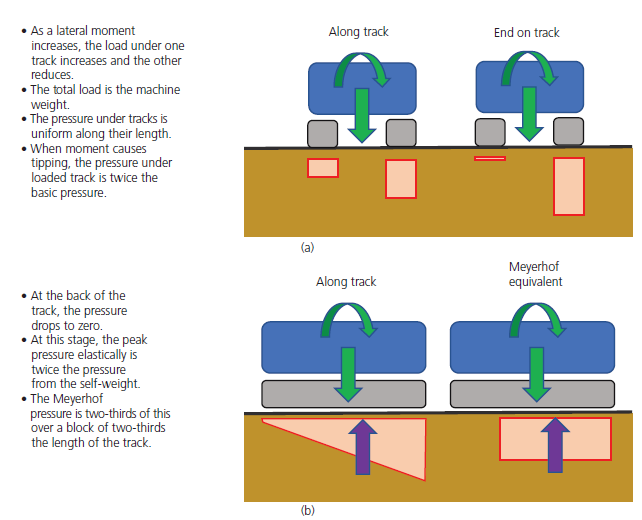 • As a lateral moment increases, the load under one track increases and the other reduces.
• The total load is the machine weight.
• The pressure under tracks is uniform along their length.
• When moment causes tipping, the pressure under loaded track is twice the basic pressure.

Along track

End on track

(a)

• At the back of the track, the pressure drops to zero.
• At this stage, the peak pressure elastically is twice the pressure from the self-weight.
• The Meyerhof pressure is two-thirds of this over a block of two-thirds the length of the track.

Along track

Meyerhof equivalent

(b)