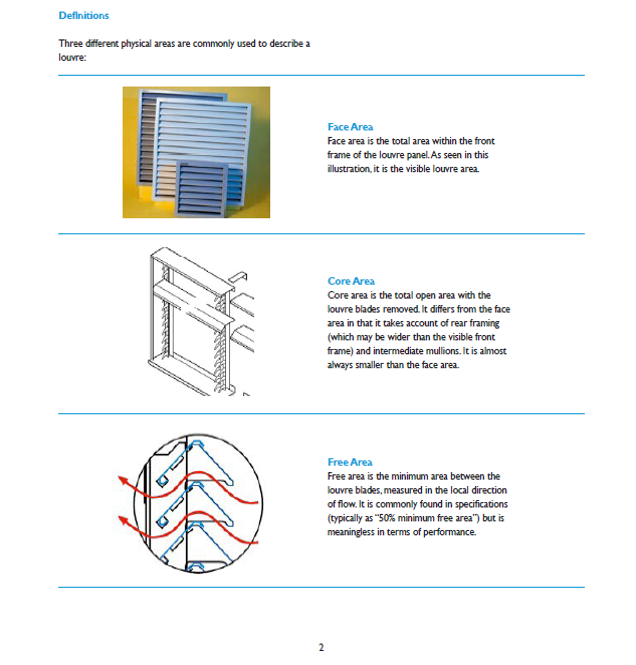 Definitions

Three different physical areas are commonly used to describe a louvre:

Face Area
Face area is the total area within the front frame of the louvre panel. As seen in this illustration, it is the visible louvre area.

Core Area
Core area is the total open area with the louvre blades removed. It differs from the face area in that it takes account of rear framing (which may be wider than the visible front frame) and intermediate mullions. It is almost always smaller than the face area.

Free Area
Free area is the minimum area between the louvre blades, measured in the local direction of flow. It is commonly found in specifications (typically as "50% minimum free area") but is meaningless in terms of performance.

2